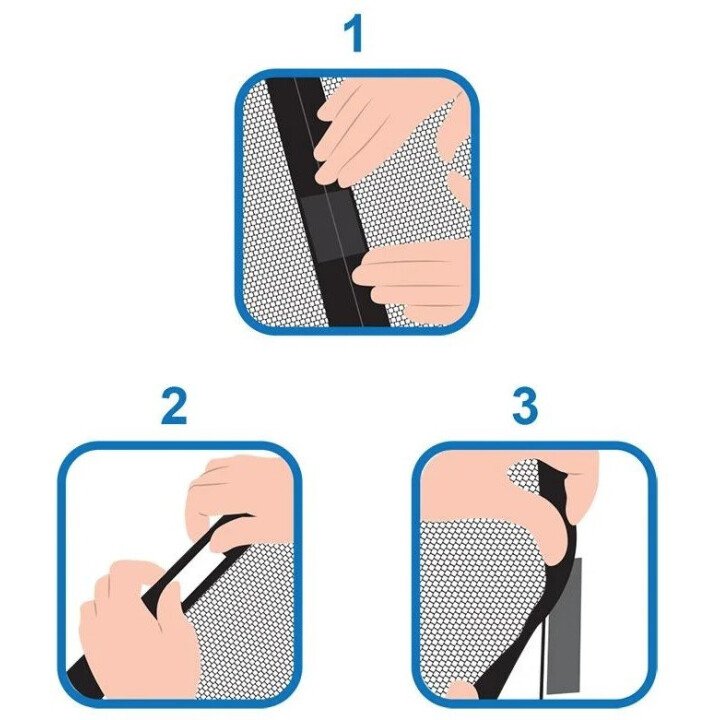 1

2

3