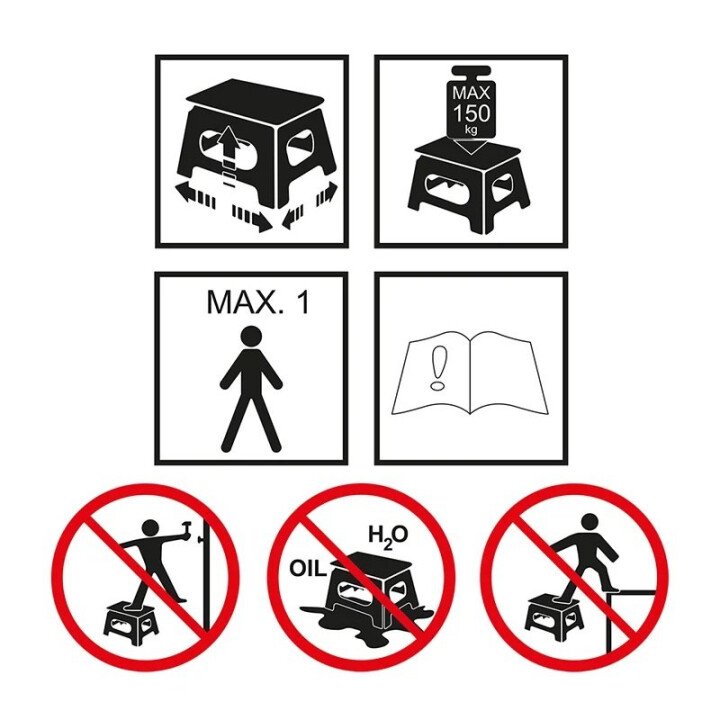 MAX
150
kg

MAX. 1

!

$H_2O$
OIL